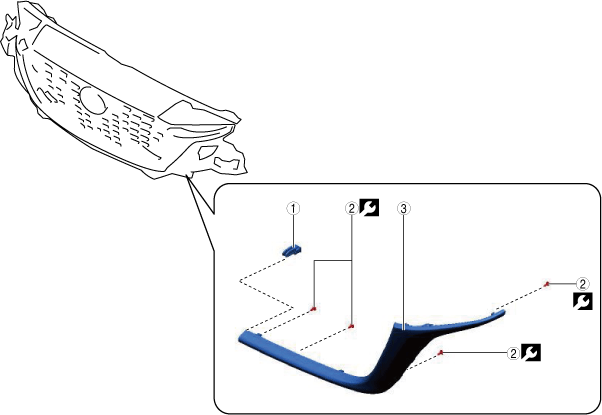 1
2
3
2
2