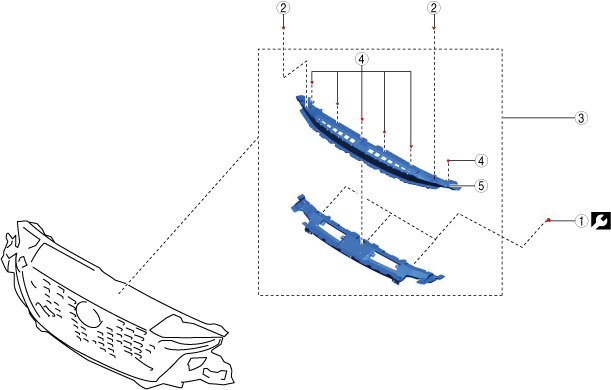 2
2
4
3
4
5
1