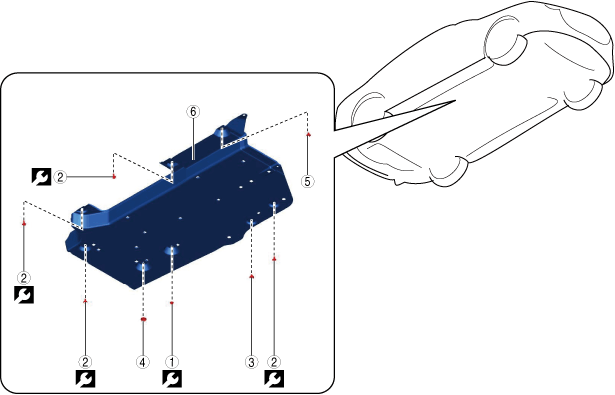 6
2
5
2
2
4
1
3
2