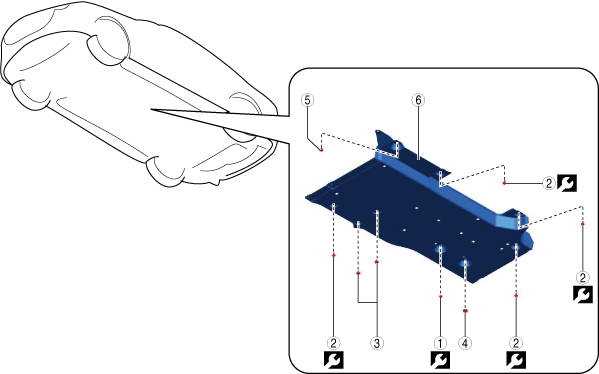 5
6
2
2
2
3
1
4
2