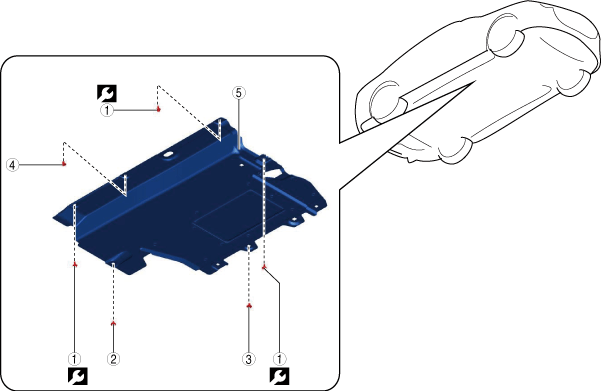 1
5
4
1
2
3
1