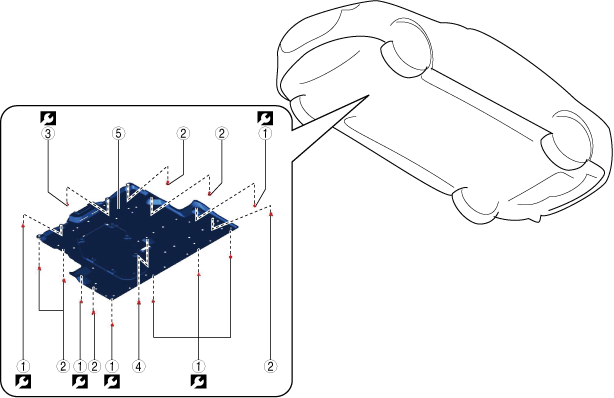 3
5
2
2
1
1
2
1
2
1
4
1
2