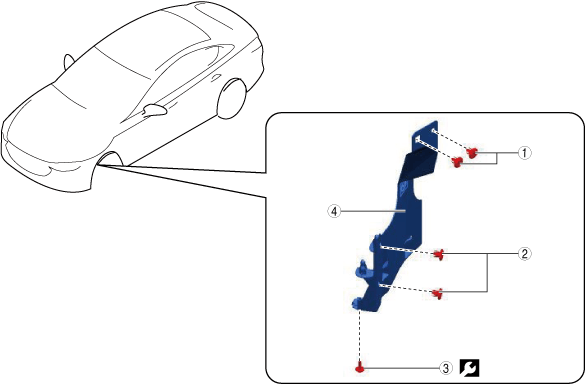 1
4
2
3