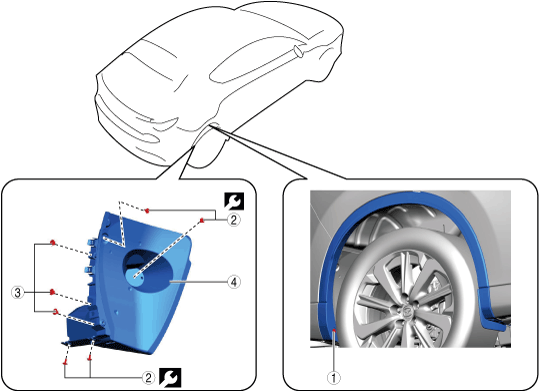 ②
③
④
②
①