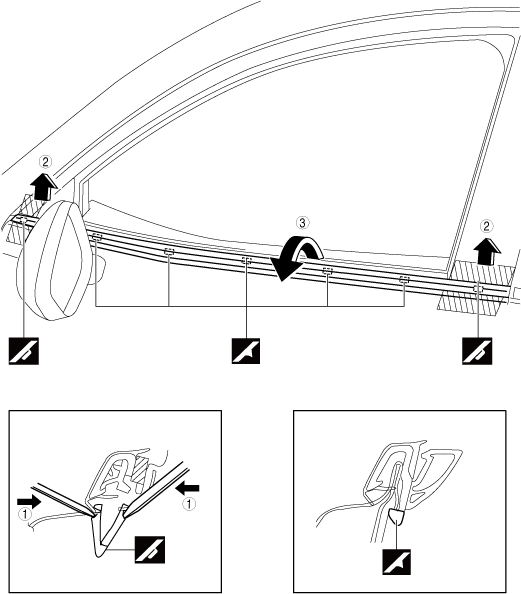 2
3
2
1
1