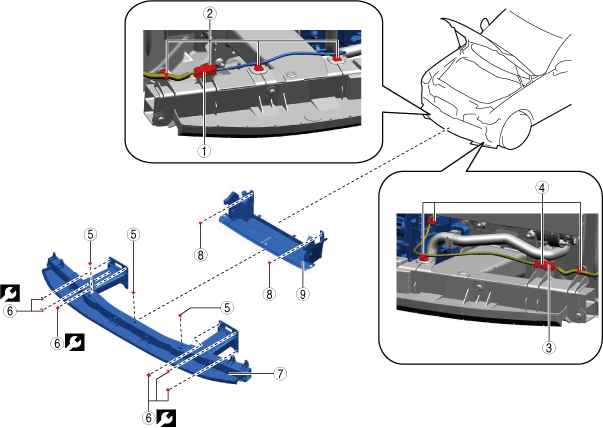 2
1
4
3
5
5
8
8
9
6
6
5
7
6