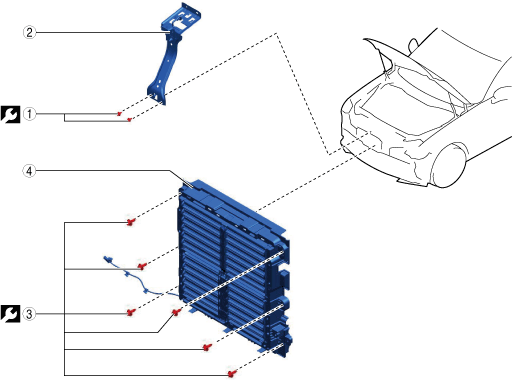 2

1

4

3