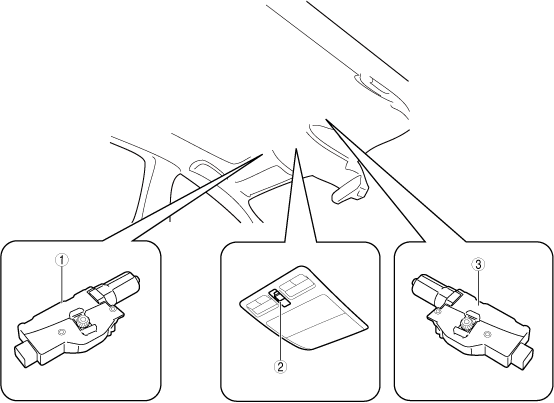 1

2

3