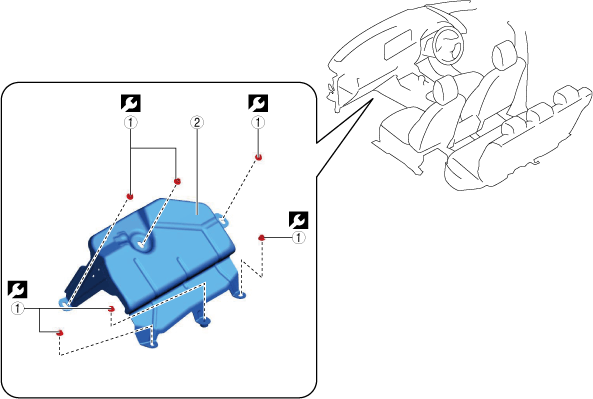 1
2
1
1
1