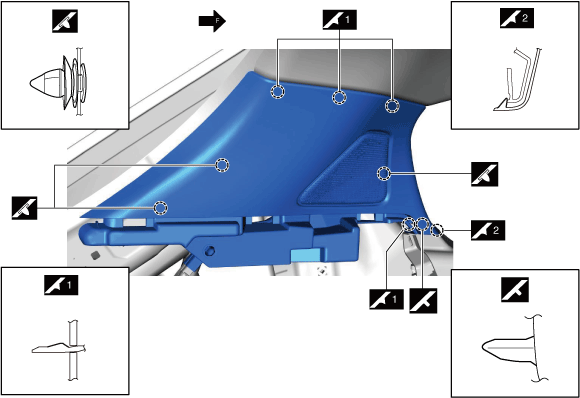 F

1

2

2

1

1