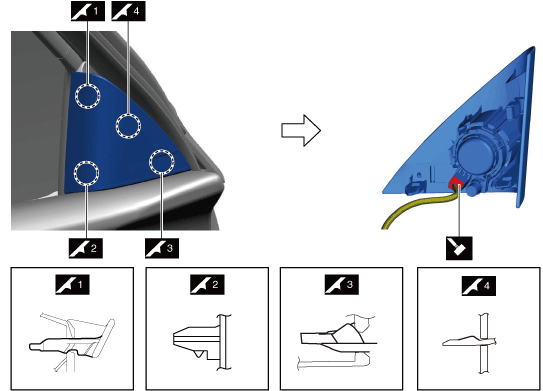 1 4

2 3

1

2

3

4