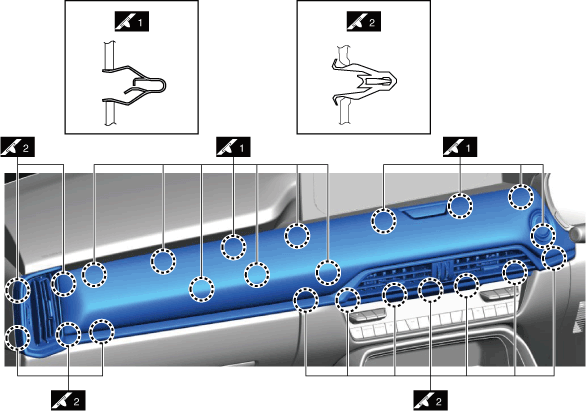 1

2

2

1

1

2

2