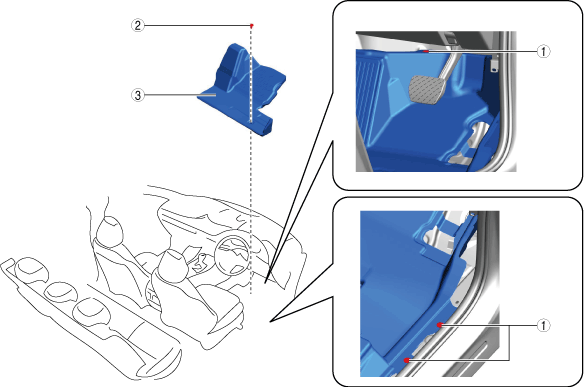 2
3
1
1