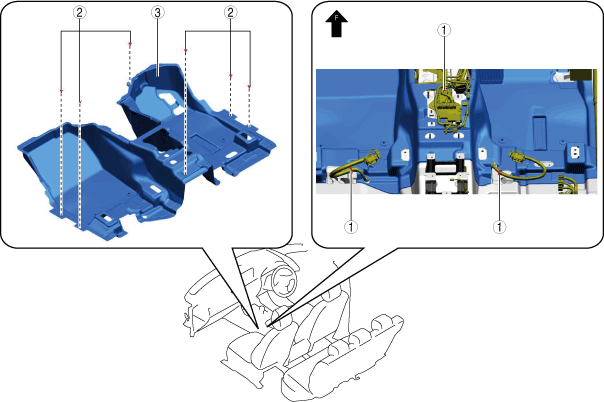 2
3
2
F
1
1
1