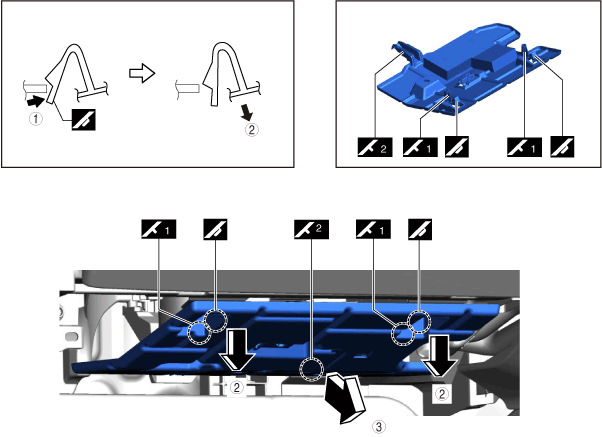 ①
②

2
1
1

1
2
1
②
②
③