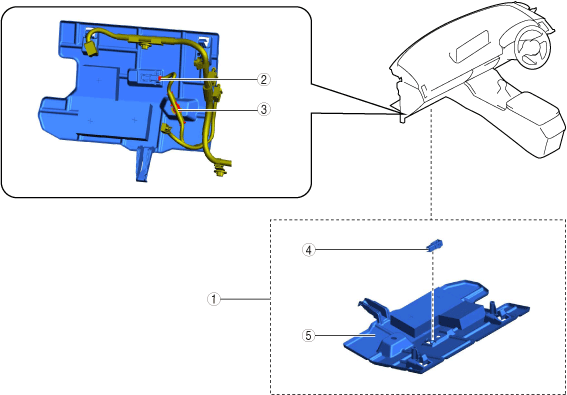 2
3
4
1
5