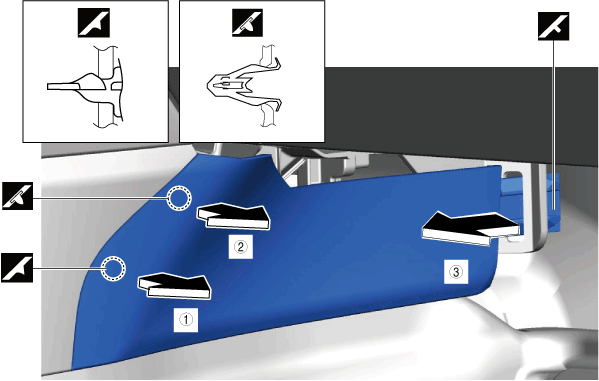 ②

③

①