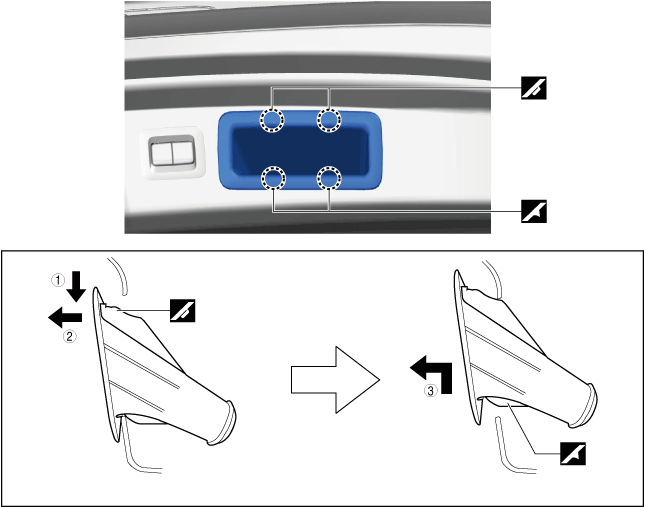 ①
②
③