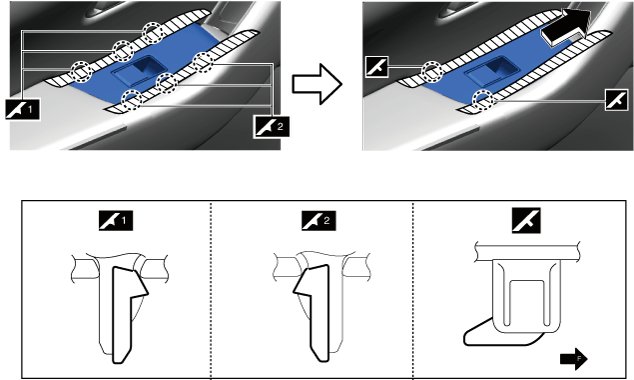 1

2

1

2

F