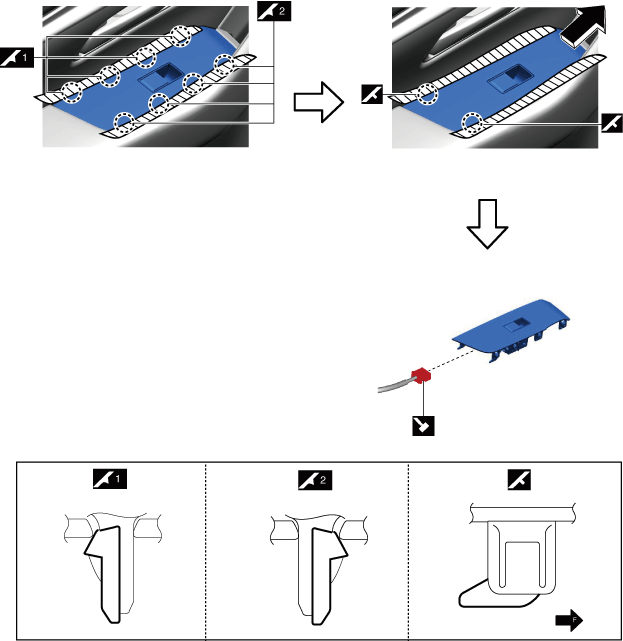 1
2
1
2
F