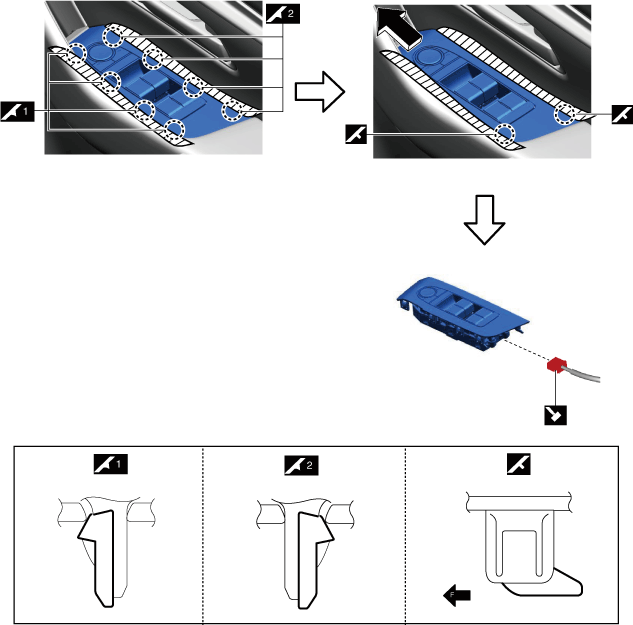 2
1
1
2
F