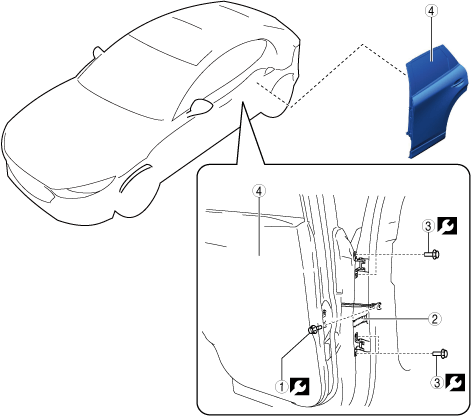 4

4

3

2

1

3