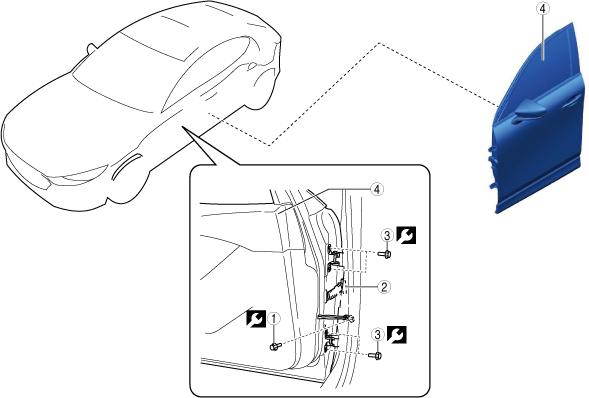 4
4
3
2
1
3