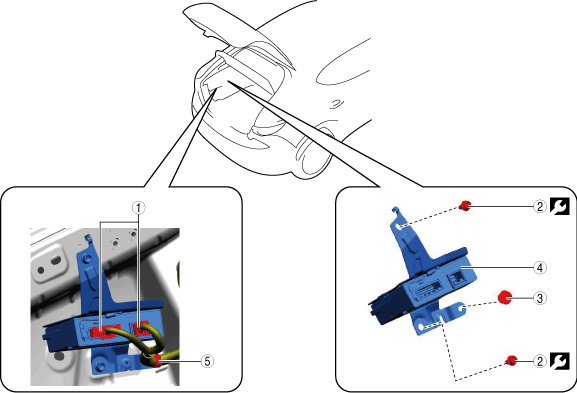 1
5
2
4
3
2