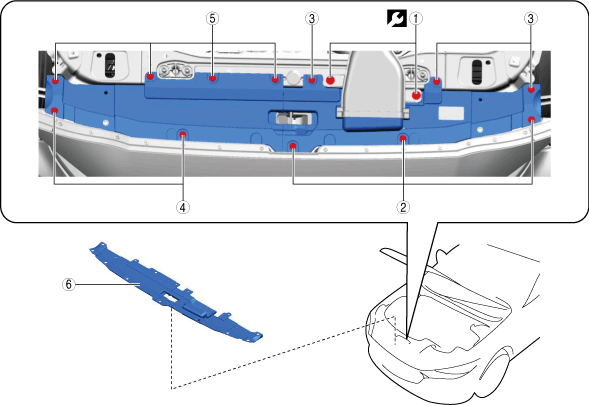 ⑤ ③ ① ③

④ ②

⑥