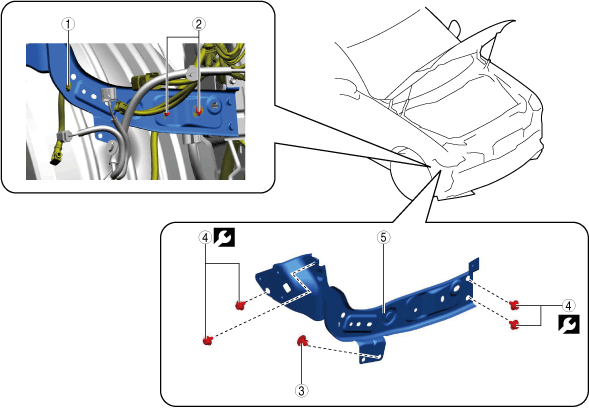 1
2
4
5
4
3