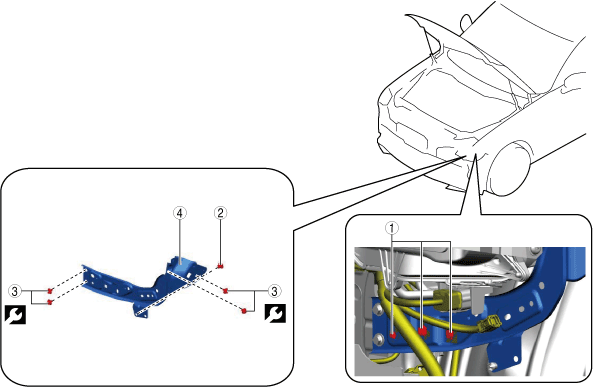 4
2
3
3
1