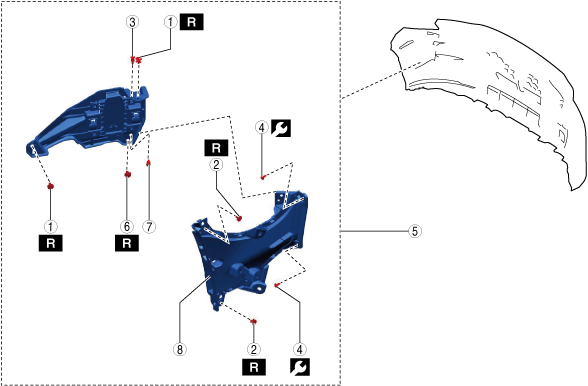 3
1
R
4
R
2
1
R
6
R
7
5
8
2
R
4