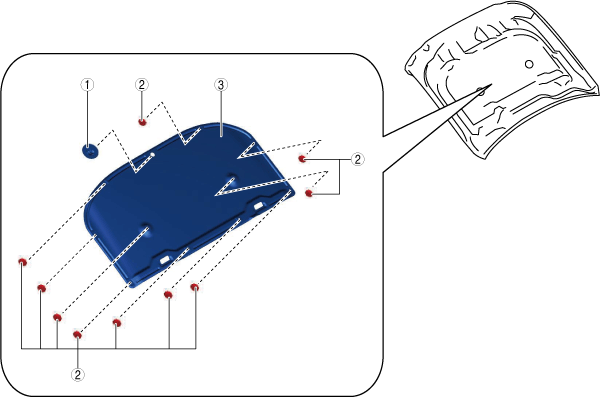 1
2
3
2
2