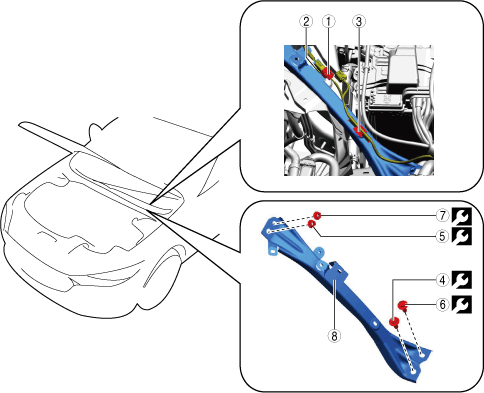 2 1 3

7
5
4
6
8