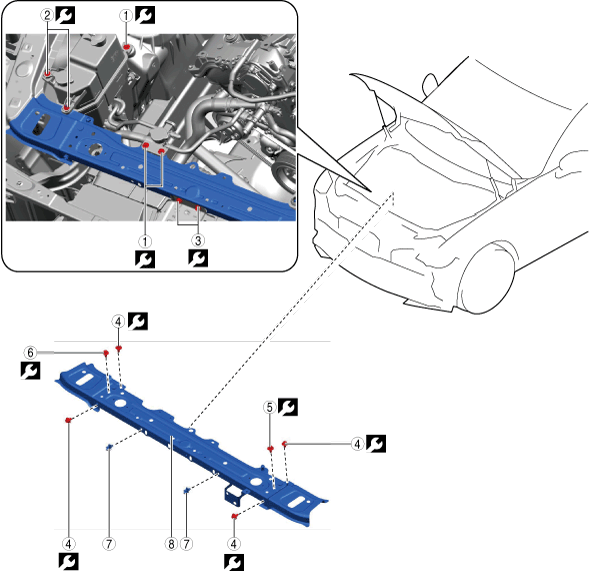 2
1
1
3
4
6
5
4
4
7
8
7
4