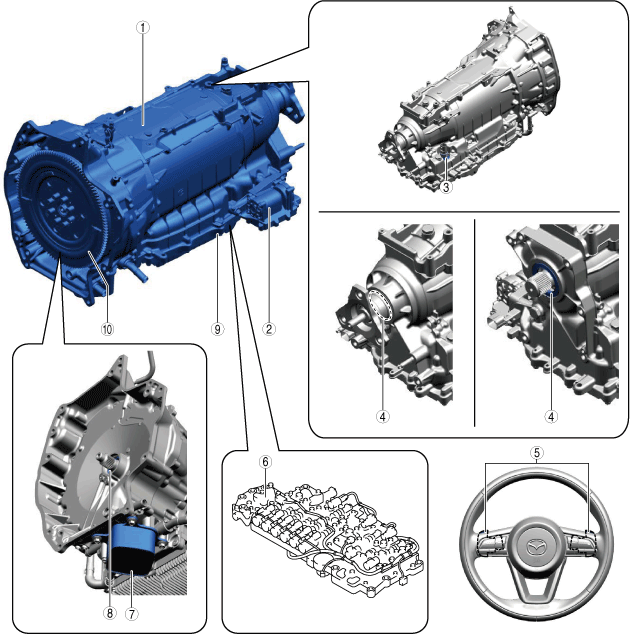 ①
③
④
④
⑩
⑨
②
⑤
⑥
⑧
⑦