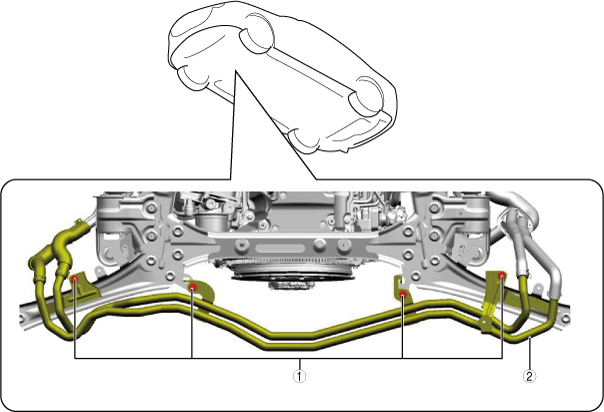 ①
②