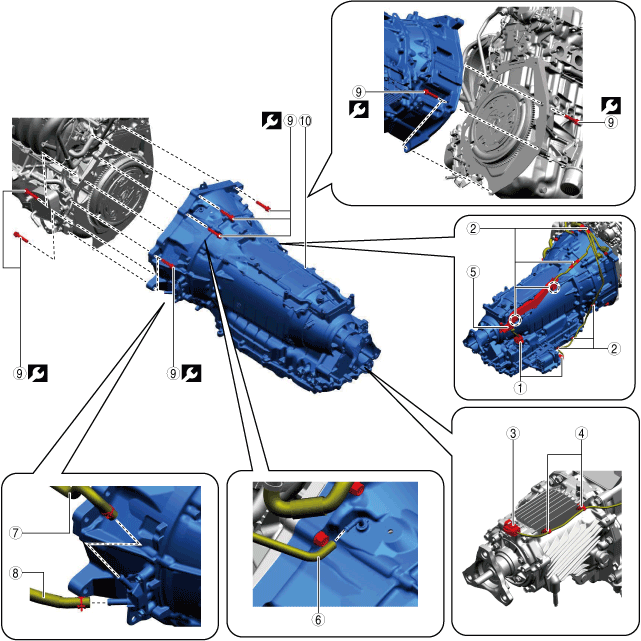 9
9
9 10
2
5
2
1
9
9
3
4
7
8
6