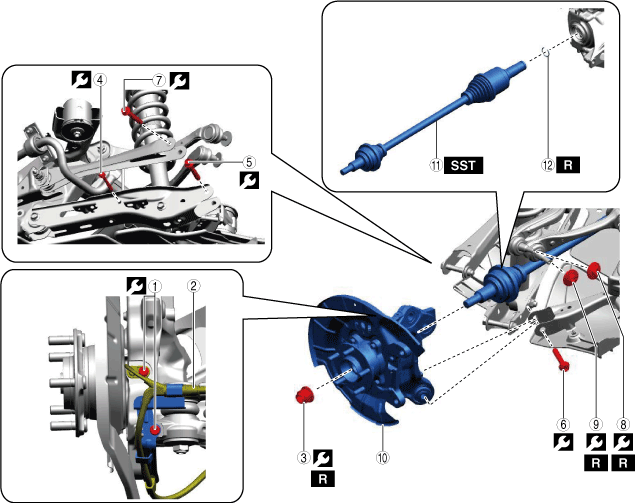 4
7
5
11 SST
12 R
1
2
3
R
10
6
9
R
8
R