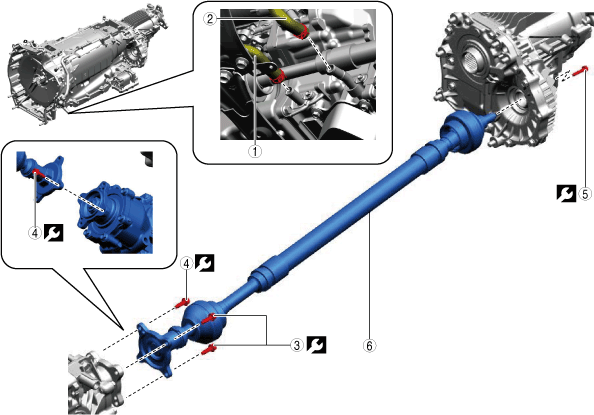 2
1
4
5
4
3
6