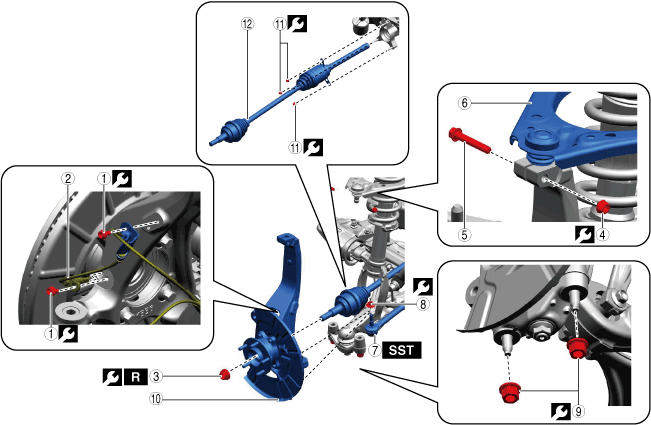 12
11
11
6
5
4
2
1
1
8
7 SST
R 3
10
9