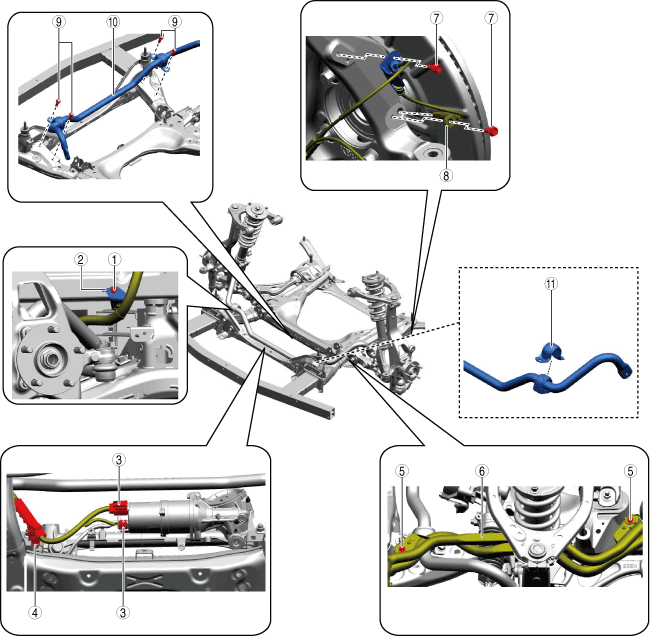 9
10
9
7
7
8
2
1
11
3
4
3
5
6
5