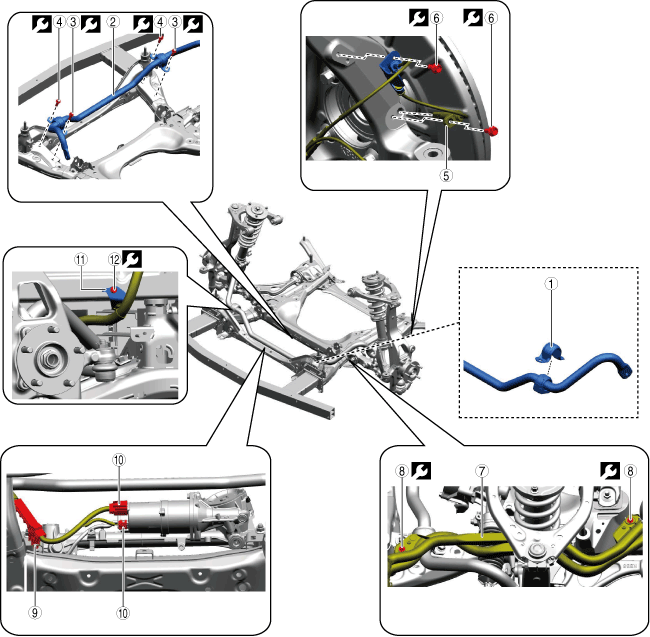 4 3 2 4 3

6 6

5

11 12

1

10

9 10

8 7 8