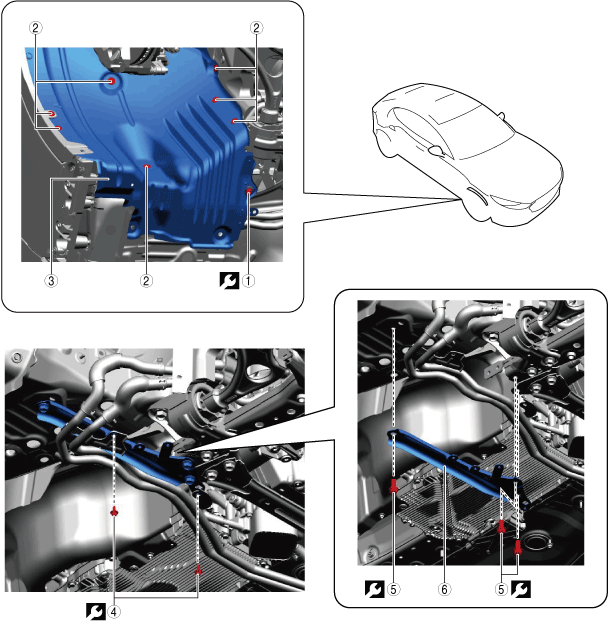 ②
②
③
②
①
④
⑤
⑥
⑤