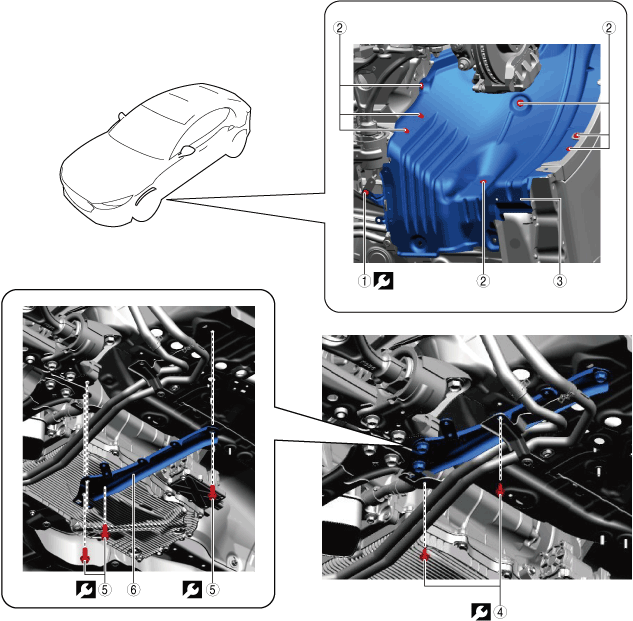 2
2
1
2
3
5
6
5
4