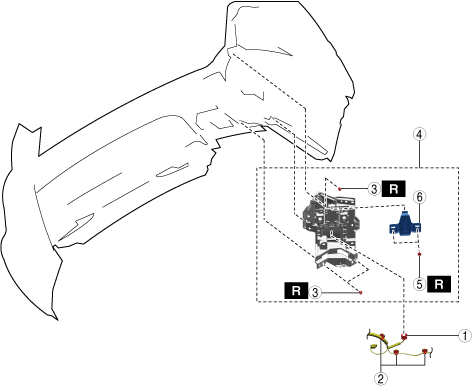 4
3 R
6
5 R
R 3
1
2