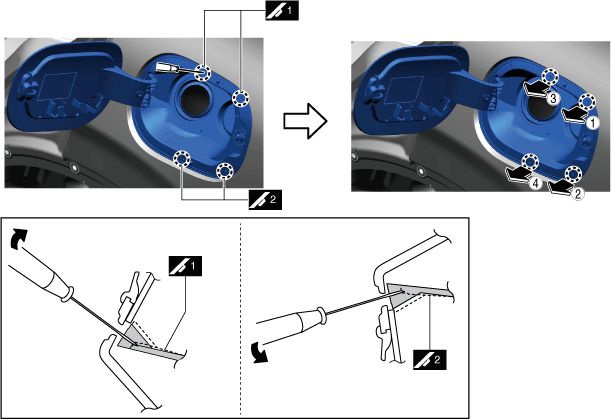 1

2

3

1

4

2

1

2