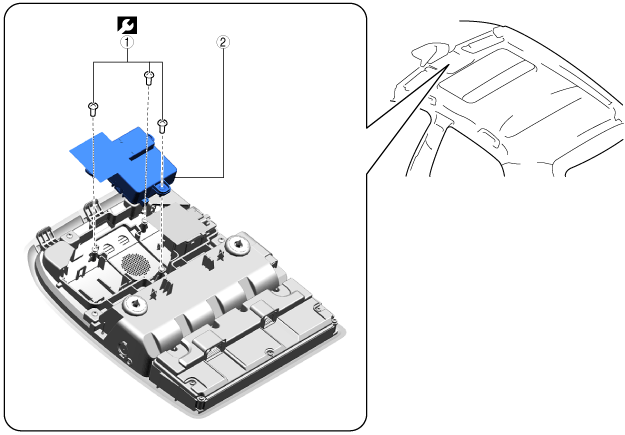 ①
②