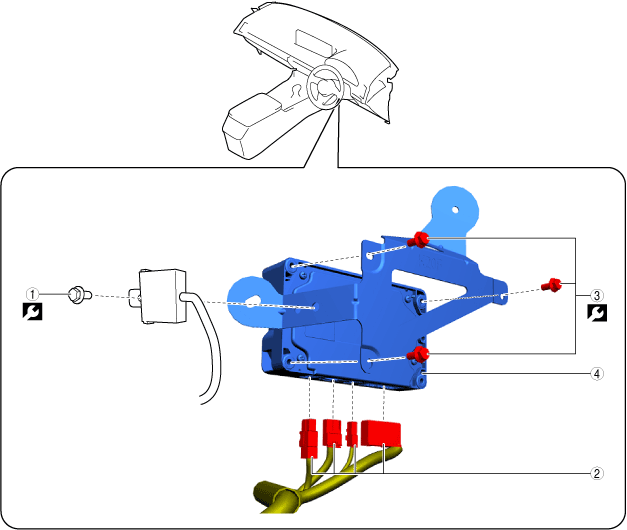 1
3
4
2