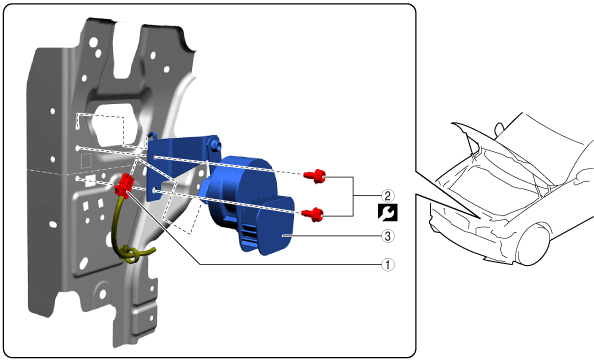 2
3
1